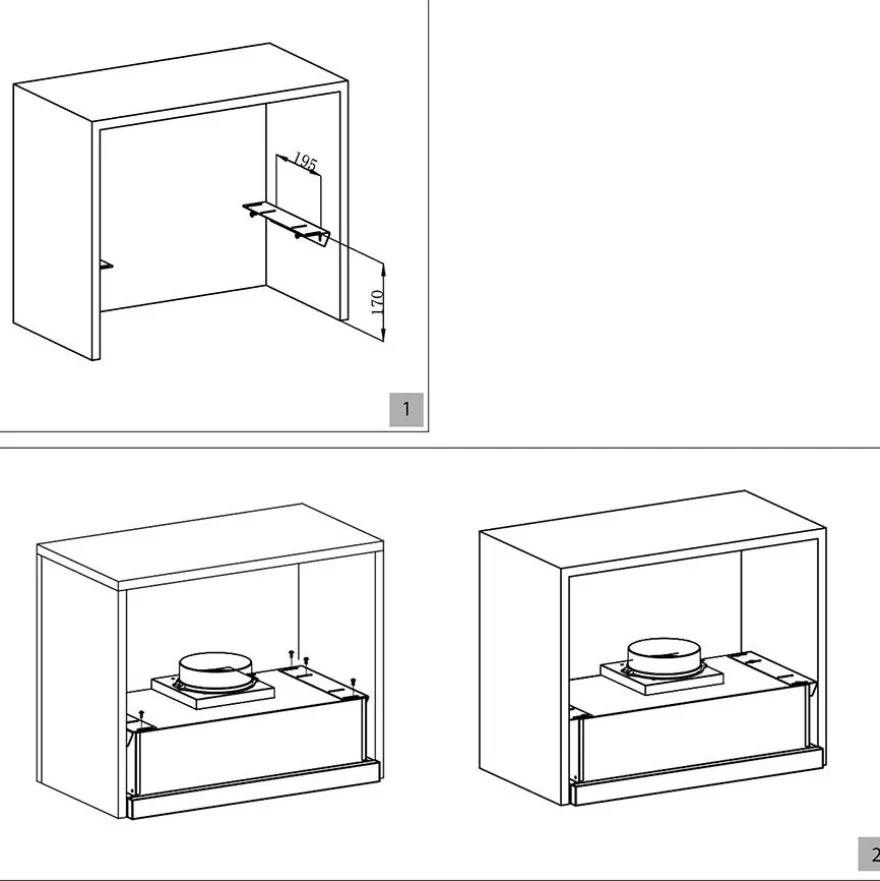 195

170

1

2